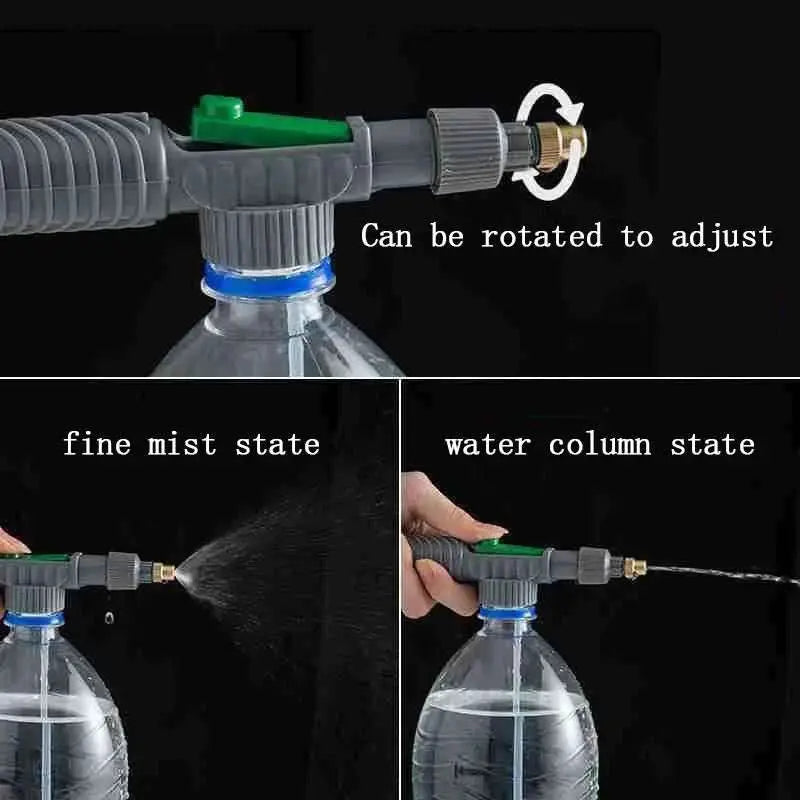 Can be rotated to adjust

fine mist state

water column state